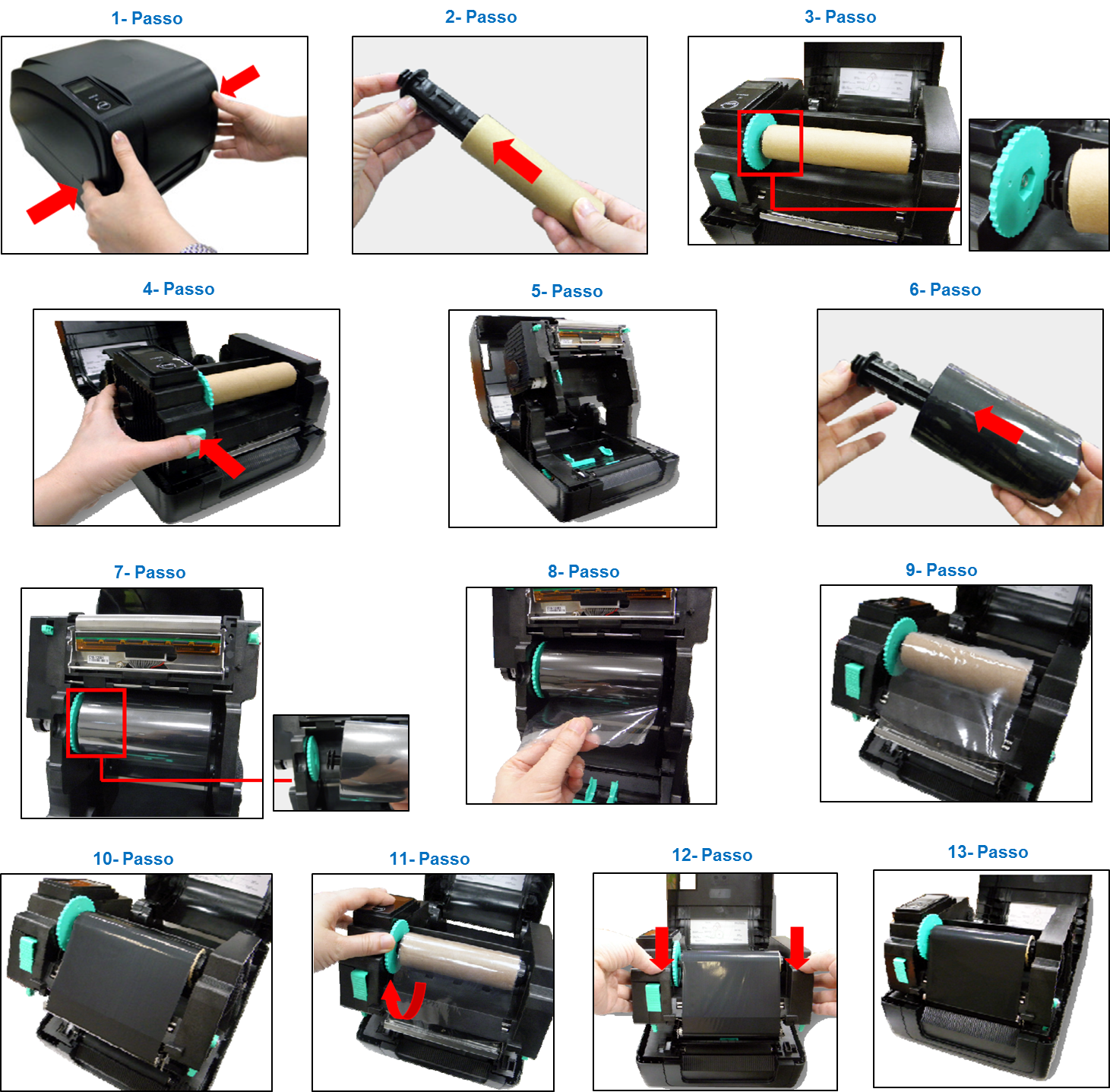 1- Passo

2- Passo

3- Passo

4- Passo

5- Passo

6- Passo

7- Passo

8- Passo

9- Passo

10- Passo

11- Passo

12- Passo

13- Passo